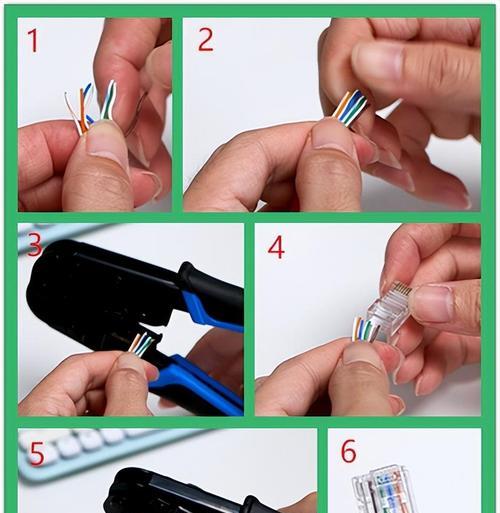 1

2

3

4

5

6